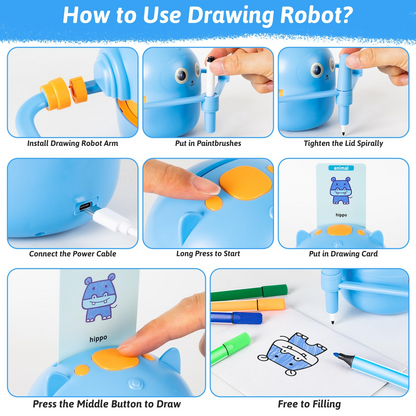 How to Use Drawing Robot?

Install Drawing Robot Arm

Put in Paintbrushes

Tighten the Lid Spirally

Connect the Power Cable

Long Press to Start

animal

hippo

Put in Drawing Card

hippo

Press the Middle Button to Draw

Free to Filling